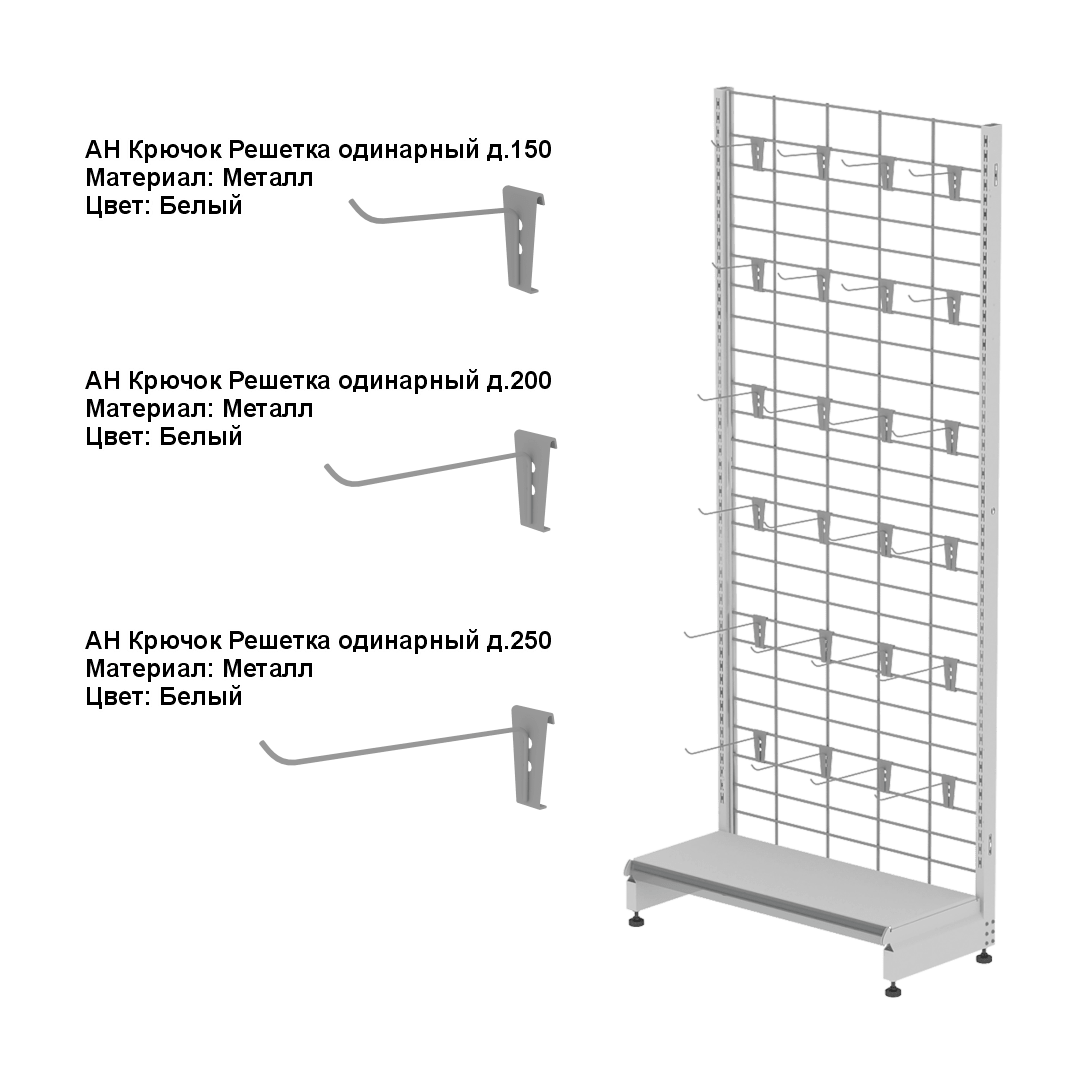 АН Крючок Решетка одинарный д.150
Материал: Металл
Цвет: Белый

АН Крючок Решетка одинарный д.200
Материал: Металл
Цвет: Белый

АН Крючок Решетка одинарный д.250
Материал: Металл
Цвет: Белый