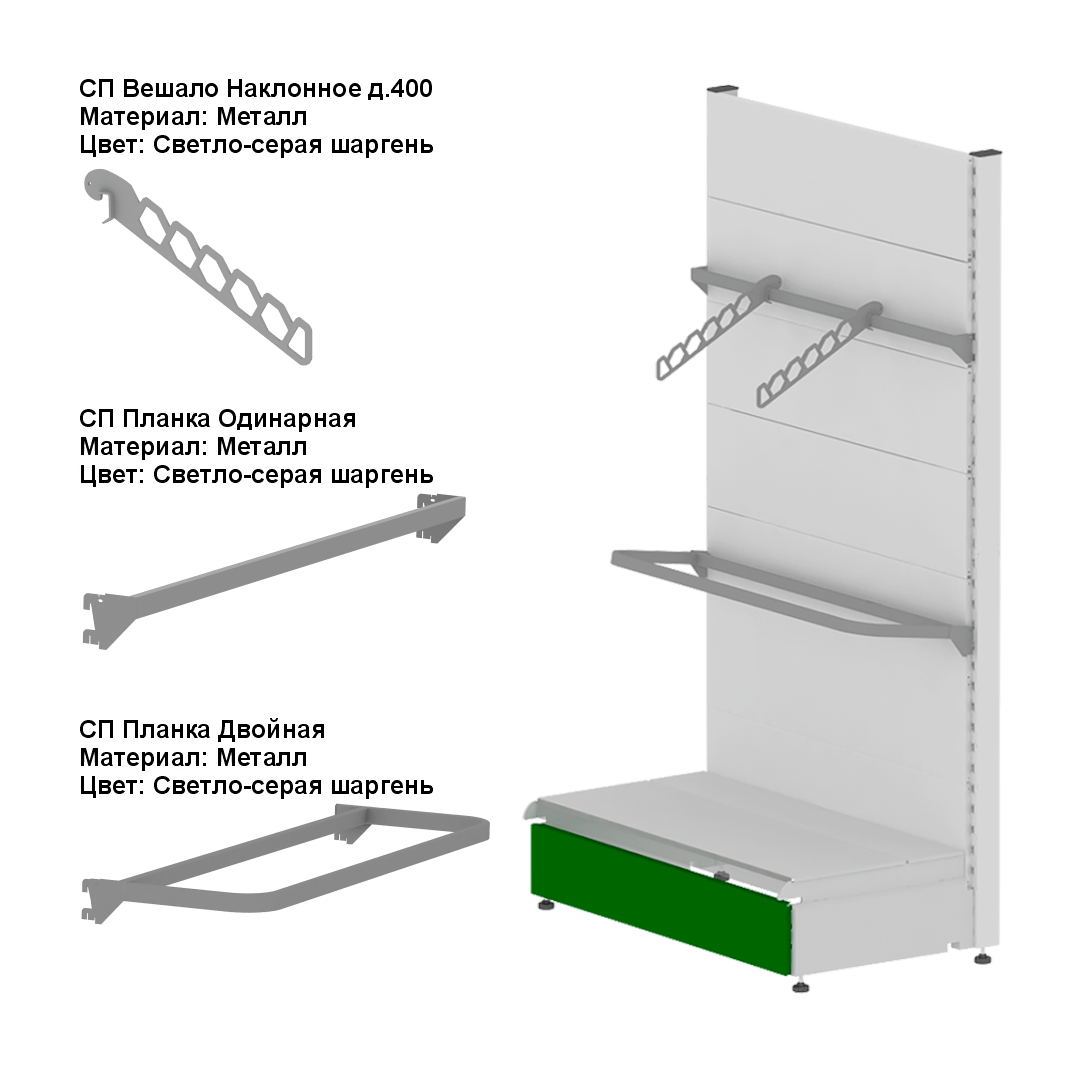 СП Вешало Наклонное д.400
Материал: Металл
Цвет: Светло-серая шаргень

СП Планка Одинарная
Материал: Металл
Цвет: Светло-серая шаргень

СП Планка Двойная
Материал: Металл
Цвет: Светло-серая шаргень